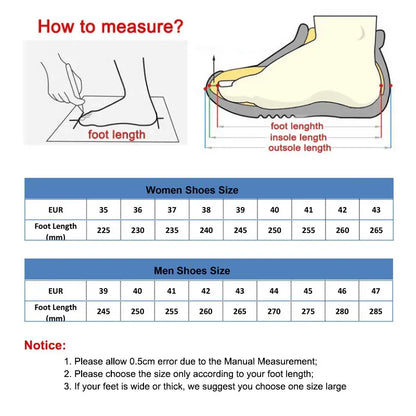 How to measure?

foot length

foot lenghth
insole length
outsole length

Women Shoes Size

| EUR | 35 | 36 | 37 | 38 | 39 | 40 | 41 | 42 | 43 |
|---|---|---|---|---|---|---|---|---|---|
| Foot Length (mm) | 225 | 230 | 235 | 240 | 245 | 250 | 255 | 260 | 265 |

Men Shoes Size

| EUR | 39 | 40 | 41 | 42 | 43 | 44 | 45 | 46 | 47 |
|---|---|---|---|---|---|---|---|---|---|
| Foot Length (mm) | 245 | 250 | 255 | 260 | 265 | 270 | 275 | 280 | 285 |

Notice:
1. Please allow 0.5cm error due to the Manual Measurement;
2. Please choose the size only according to your foot length;
3. If your feet is wide or thick, we suggest you choose one size large